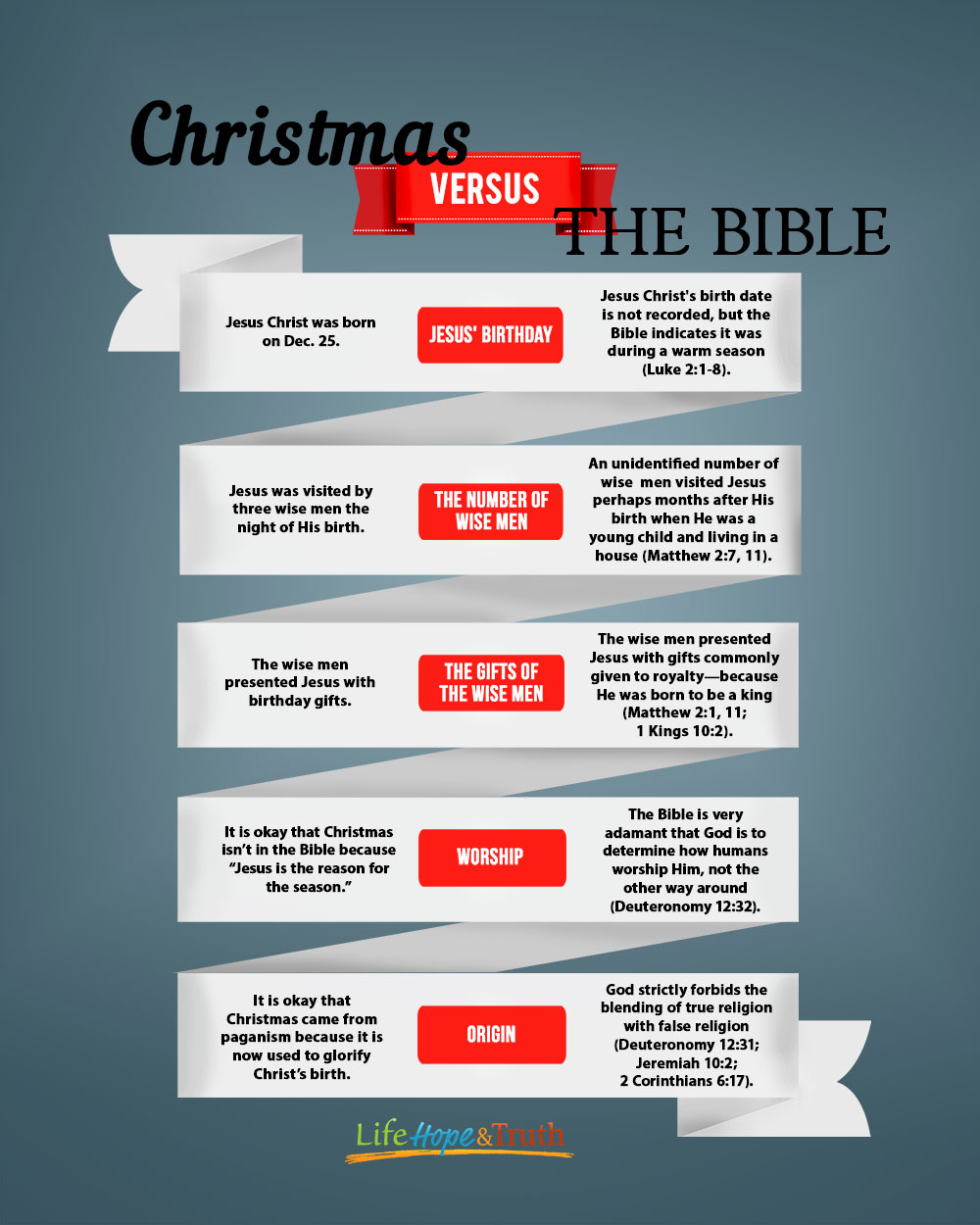 Christmas VERSUS THE BIBLE

Jesus Christ was born on Dec. 25.

JESUS' BIRTHDAY

Jesus Christ's birth date is not recorded, but the Bible indicates it was during a warm season (Luke 2:1-8).

Jesus was visited by three wise men the night of His birth.

THE NUMBER OF WISE MEN

An unidentified number of wise men visited Jesus perhaps months after His birth when He was a young child and living in a house (Matthew 2:7, 11).

The wise men presented Jesus with birthday gifts.

THE GIFTS OF THE WISE MEN

The wise men presented Jesus with gifts commonly given to royalty—because He was born to be a king (Matthew 2:1, 11; 1 Kings 10:2).

It is okay that Christmas isn't in the Bible because "Jesus is the reason for the season."

WORSHIP

The Bible is very adamant that God is to determine how humans worship Him, not the other way around (Deuteronomy 12:32).

It is okay that Christmas came from paganism because it is now used to glorify Christ's birth.

ORIGIN

God strictly forbids the blending of true religion with false religion (Deuteronomy 12:31; Jeremiah 10:2; 2 Corinthians 6:17).

Life Hope & Truth