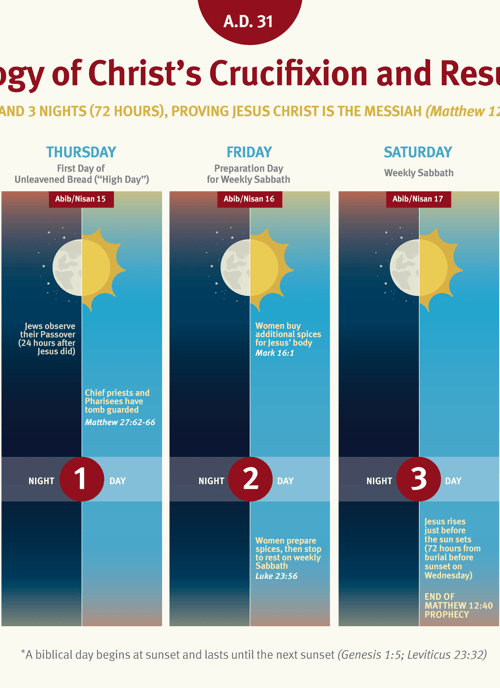 A.D. 31

ogy of Christ's Crucifixion and Resu

AND 3 NIGHTS (72 HOURS), PROVING JESUS CHRIST IS THE MESSIAH (Matthew 12

THURSDAY
First Day of Unleavened Bread ("High Day")

Abib/Nisan 15

Jews observe their Passover (24 hours after Jesus did)

Chief priests and Pharisees have tomb guarded
Matthew 27:62-66

NIGHT 1 DAY

FRIDAY
Preparation Day for Weekly Sabbath

Abib/Nisan 16

Women buy additional spices for Jesus' body
Mark 16:1

NIGHT 2 DAY

Women prepare spices, then stop to rest on weekly Sabbath
Luke 23:56

SATURDAY
Weekly Sabbath

Abib/Nisan 17

NIGHT 3 DAY

Jesus rises just before the sun sets (72 hours from burial before sunset on Wednesday)

END OF MATTHEW 12:40 PROPHECY

*A biblical day begins at sunset and lasts until the next sunset (Genesis 1:5; Leviticus 23:32)