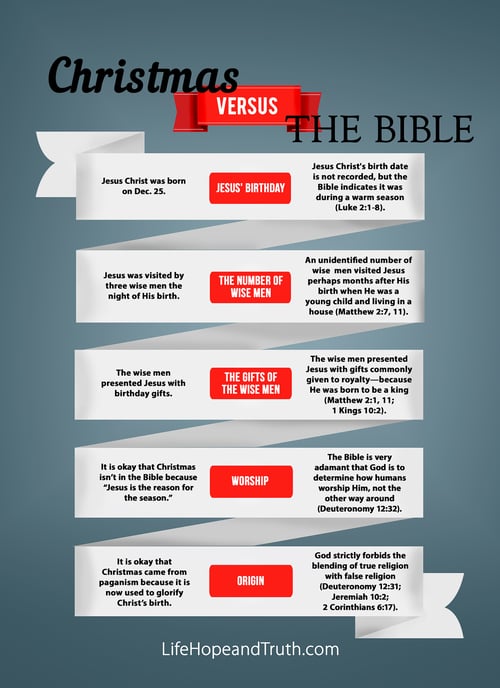 Christmas
VERSUS
THE BIBLE

Jesus Christ was born on Dec. 25.

JESUS' BIRTHDAY

Jesus Christ's birth date is not recorded, but the Bible indicates it was during a warm season (Luke 2:1-8).

Jesus was visited by three wise men the night of His birth.

THE NUMBER OF WISE MEN

An unidentified number of wise men visited Jesus perhaps months after His birth when He was a young child and living in a house (Matthew 2:7, 11).

The wise men presented Jesus with birthday gifts.

THE GIFTS OF THE WISE MEN

The wise men presented Jesus with gifts commonly given to royalty—because He was born to be a king (Matthew 2:1, 11; 1 Kings 10:2).

It is okay that Christmas isn't in the Bible because "Jesus is the reason for the season."

WORSHIP

The Bible is very adamant that God is to determine how humans worship Him, not the other way around (Deuteronomy 12:32).

It is okay that Christmas came from paganism because it is now used to glorify Christ's birth.

ORIGIN

God strictly forbids the blending of true religion with false religion (Deuteronomy 12:31; Jeremiah 10:2; 2 Corinthians 6:17).

LifeHopeandTruth.com