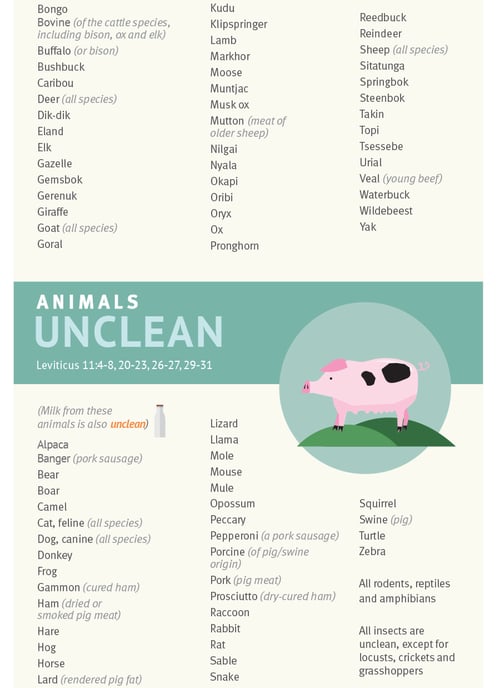 Bongo
Bovine (of the cattle species, including bison, ox and elk)
Buffalo (or bison)
Bushbuck
Caribou
Deer (all species)
Dik-dik
Eland
Elk
Gazelle
Gemsbok
Gerenuk
Giraffe
Goat (all species)
Goral

Kudu
Klipspringer
Lamb
Markhor
Moose
Muntjac
Musk ox
Mutton (meat of older sheep)
Nilgai
Nyala
Okapi
Oribi
Oryx
Ox
Pronghorn

Reedbuck
Reindeer
Sheep (all species)
Sitatunga
Springbok
Steenbok
Takin
Topi
Tsessebe
Urial
Veal (young beef)
Waterbuck
Wildebeest
Yak

ANIMALS
UNCLEAN
Leviticus 11:4-8, 20-23, 26-27, 29-31

(Milk from these animals is also unclean)

Alpaca
Banger (pork sausage)
Bear
Boar
Camel
Cat, feline (all species)
Dog, canine (all species)
Donkey
Frog
Gammon (cured ham)
Ham (dried or smoked pig meat)
Hare
Hog
Horse
Lard (rendered pig fat)

Lizard
Llama
Mole
Mouse
Mule
Opossum
Peccary
Pepperoni (a pork sausage)
Porcine (of pig/swine origin)
Pork (pig meat)
Prosciutto (dry-cured ham)
Raccoon
Rabbit
Rat
Sable
Snake

Squirrel
Swine (pig)
Turtle
Zebra

All rodents, reptiles and amphibians

All insects are unclean, except for locusts, crickets and grasshoppers