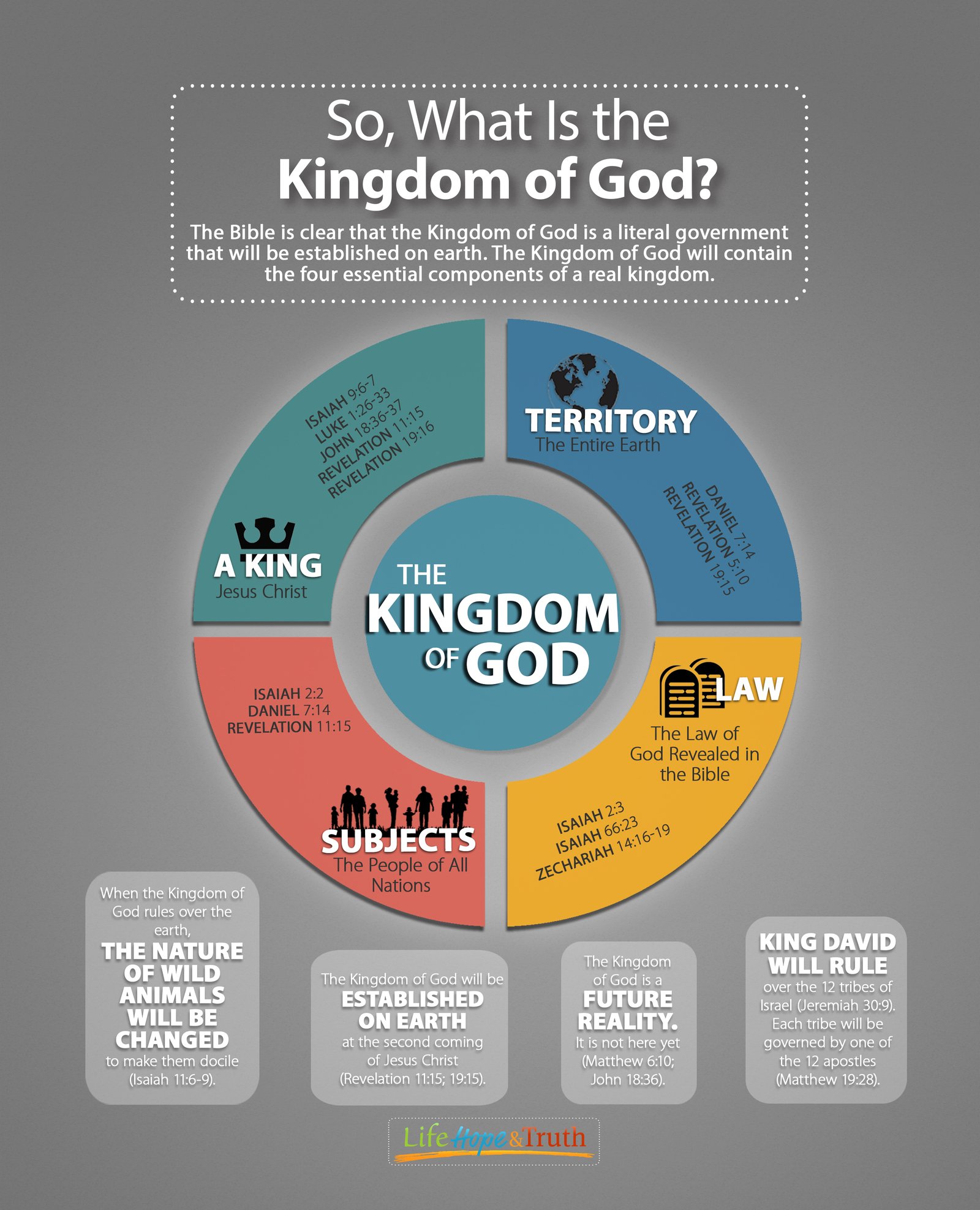 So, What Is the
Kingdom of God?

The Bible is clear that the Kingdom of God is a literal government that will be established on earth. The Kingdom of God will contain the four essential components of a real kingdom.

ISAIAH 9:6-7
LUKE 1:26-33
JOHN 18:36-37
REVELATION 11:15
REVELATION 19:16

A KING
Jesus Christ

TERRITORY
The Entire Earth

DANIEL 7:14
REVELATION 5:10
REVELATION 19:15

THE KINGDOM OF GOD

ISAIAH 2:2
DANIEL 7:14
REVELATION 11:15

SUBJECTS
The People of All Nations

LAW
The Law of God Revealed in the Bible

ISAIAH 2:3
ISAIAH 66:23
ZECHARIAH 14:16-19

When the Kingdom of God rules over the earth, THE NATURE OF WILD ANIMALS WILL BE CHANGED to make them docile (Isaiah 11:6-9).

The Kingdom of God will be ESTABLISHED ON EARTH at the second coming of Jesus Christ (Revelation 11:15; 19:15).

The Kingdom of God is a FUTURE REALITY. It is not here yet (Matthew 6:10; John 18:36).

KING DAVID WILL RULE over the 12 tribes of Israel (Jeremiah 30:9). Each tribe will be governed by one of the 12 apostles (Matthew 19:28).

Life Hope & Truth